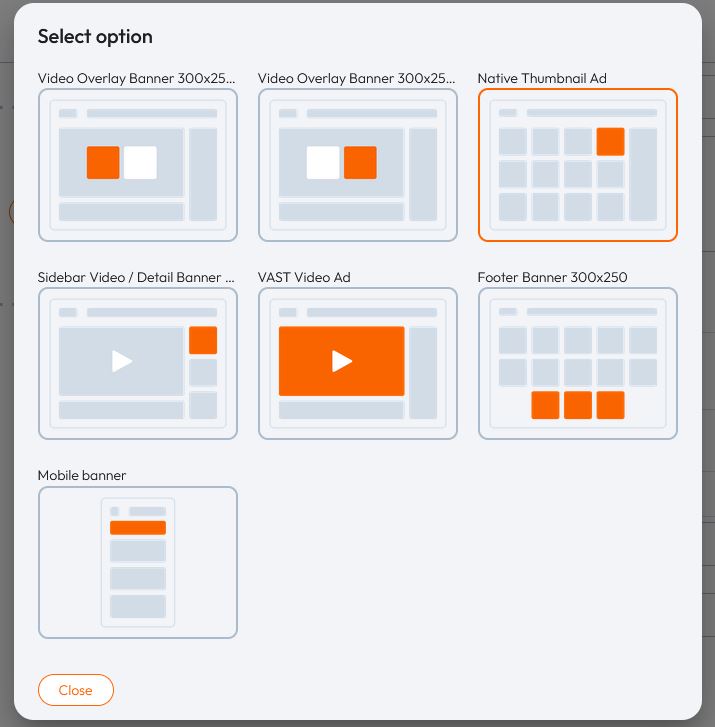 Select option

Video Overlay Banner 300x25...

Video Overlay Banner 300x25...

Native Thumbnail Ad

Sidebar Video / Detail Banner ...

VAST Video Ad

Footer Banner 300x250

Mobile banner

Close